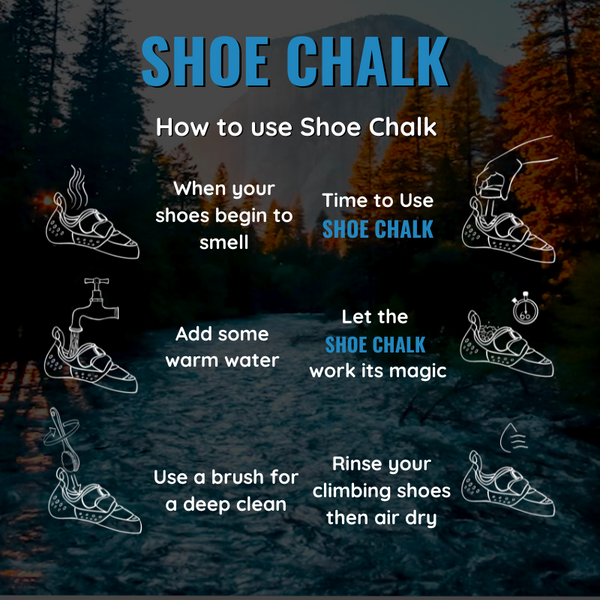 SHOE CHALK

How to use Shoe Chalk

When your shoes begin to smell

Time to Use SHOE CHALK

Add some warm water

Let the SHOE CHALK work its magic

Use a brush for a deep clean

Rinse your climbing shoes then air dry